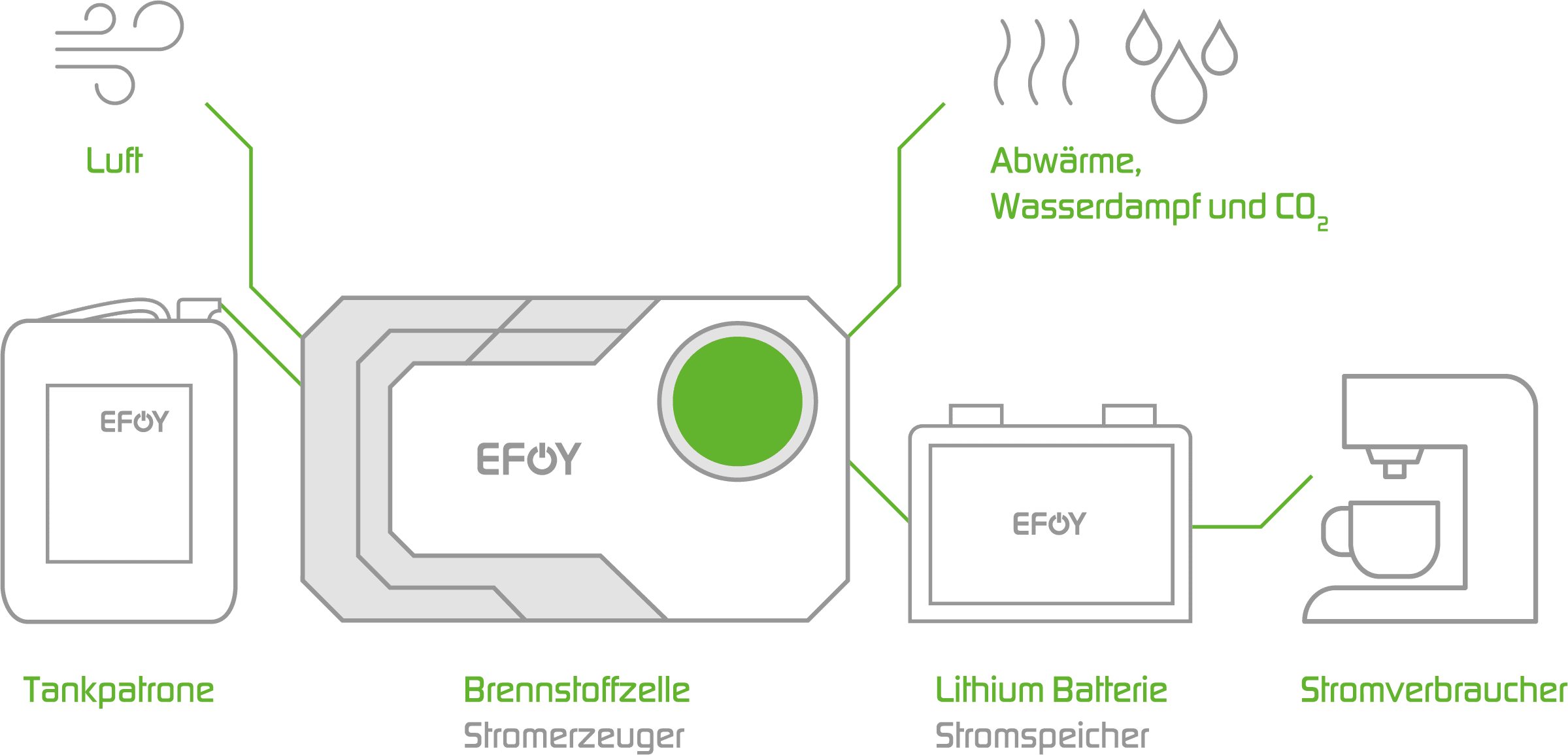 Luft

Abwärme,
Wasserdampf und $CO_2$

EFOY

EFOY

EFOY

Tankpatrone

Brennstoffzelle
Stromerzeuger

Lithium Batterie
Stromspeicher

Stromverbraucher